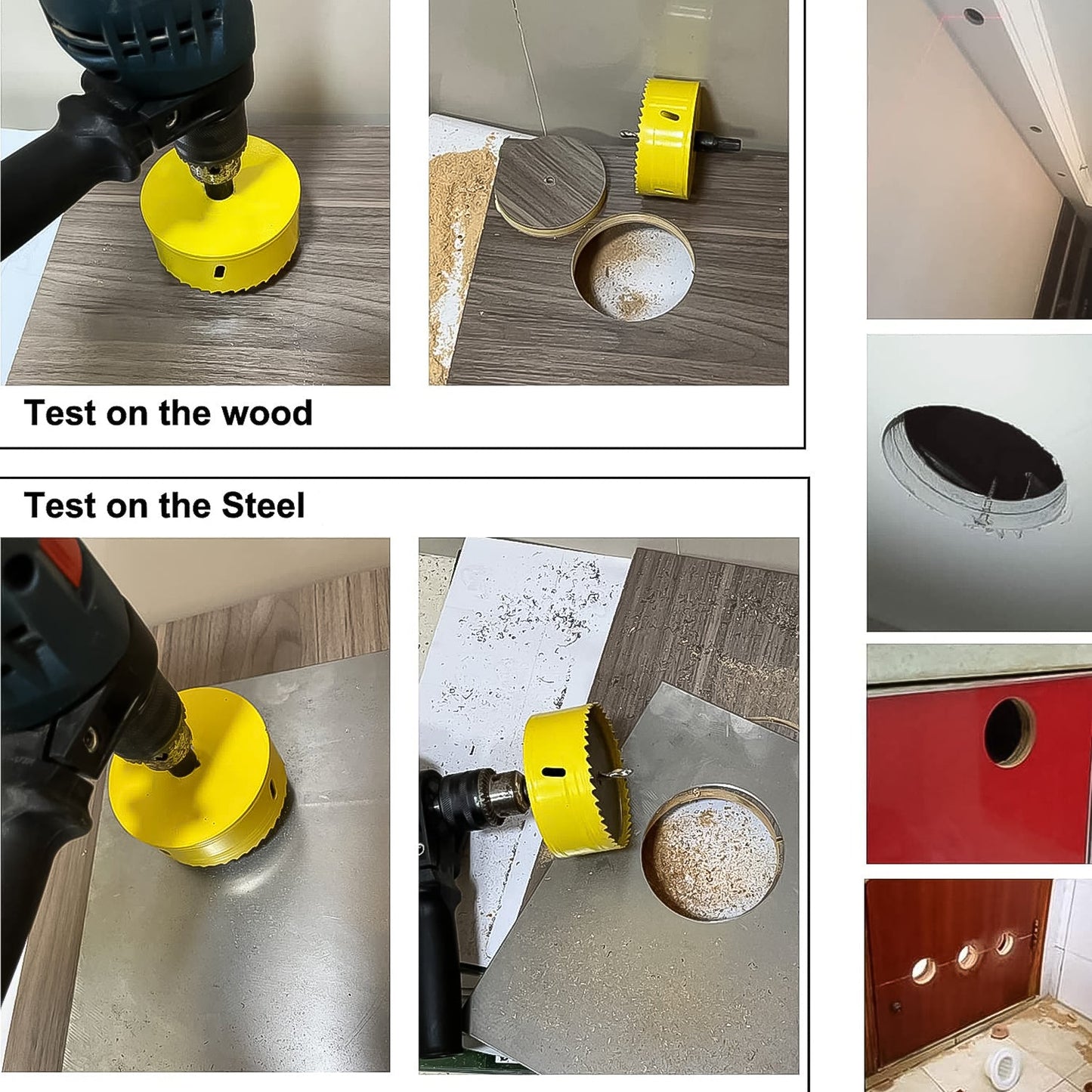 Test on the wood

Test on the Steel